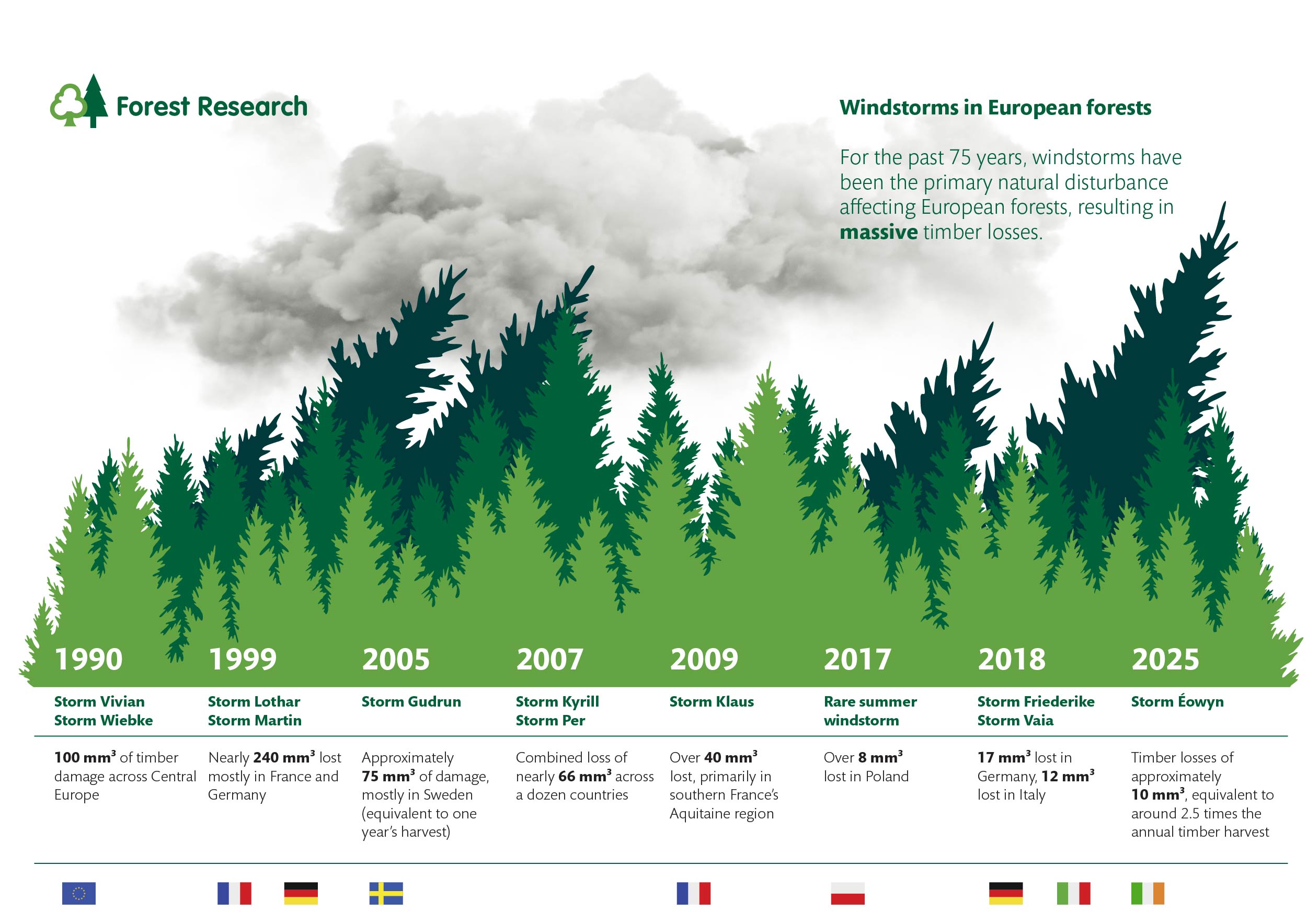 Forest Research

Windstorms in European forests

For the past 75 years, windstorms have been the primary natural disturbance affecting European forests, resulting in **massive** timber losses.

1990
Storm Vivian
Storm Wiebke
**100 mm³** of timber damage across Central Europe

1999
Storm Lothar
Storm Martin
Nearly **240 mm³** lost mostly in France and Germany

2005
Storm Gudrun
Approximately **75 mm³** of damage, mostly in Sweden (equivalent to one year's harvest)

2007
Storm Kyrill
Storm Per
Combined loss of nearly **66 mm³** across a dozen countries

2009
Storm Klaus
Over **40 mm³** lost, primarily in southern France's Aquitaine region

2017
Rare summer windstorm
Over **8 mm³** lost in Poland

2018
Storm Friederike
Storm Vaia
**17 mm³** lost in Germany, **12 mm³** lost in Italy

2025
Storm Éowyn
Timber losses of approximately **10 mm³**, equivalent to around 2.5 times the annual timber harvest